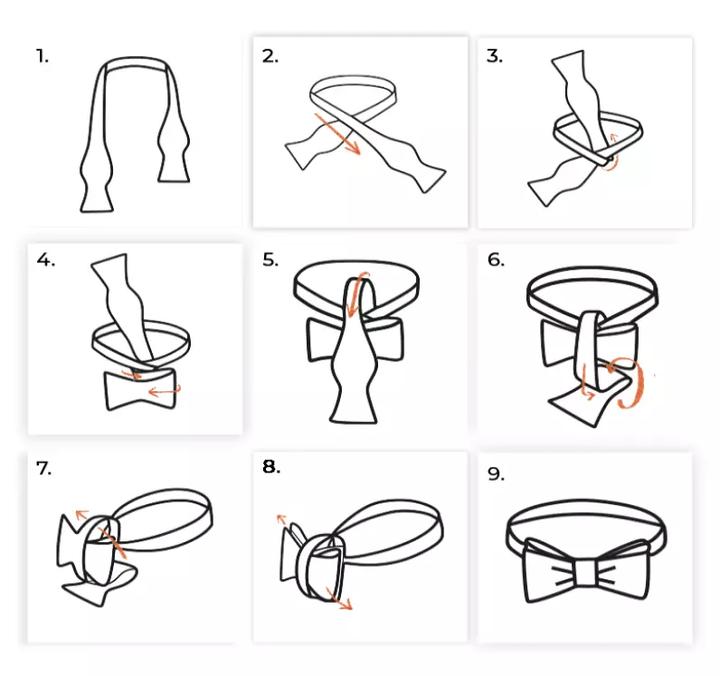 1.

2.

3.

4.

5.

6.

7.

8.

9.